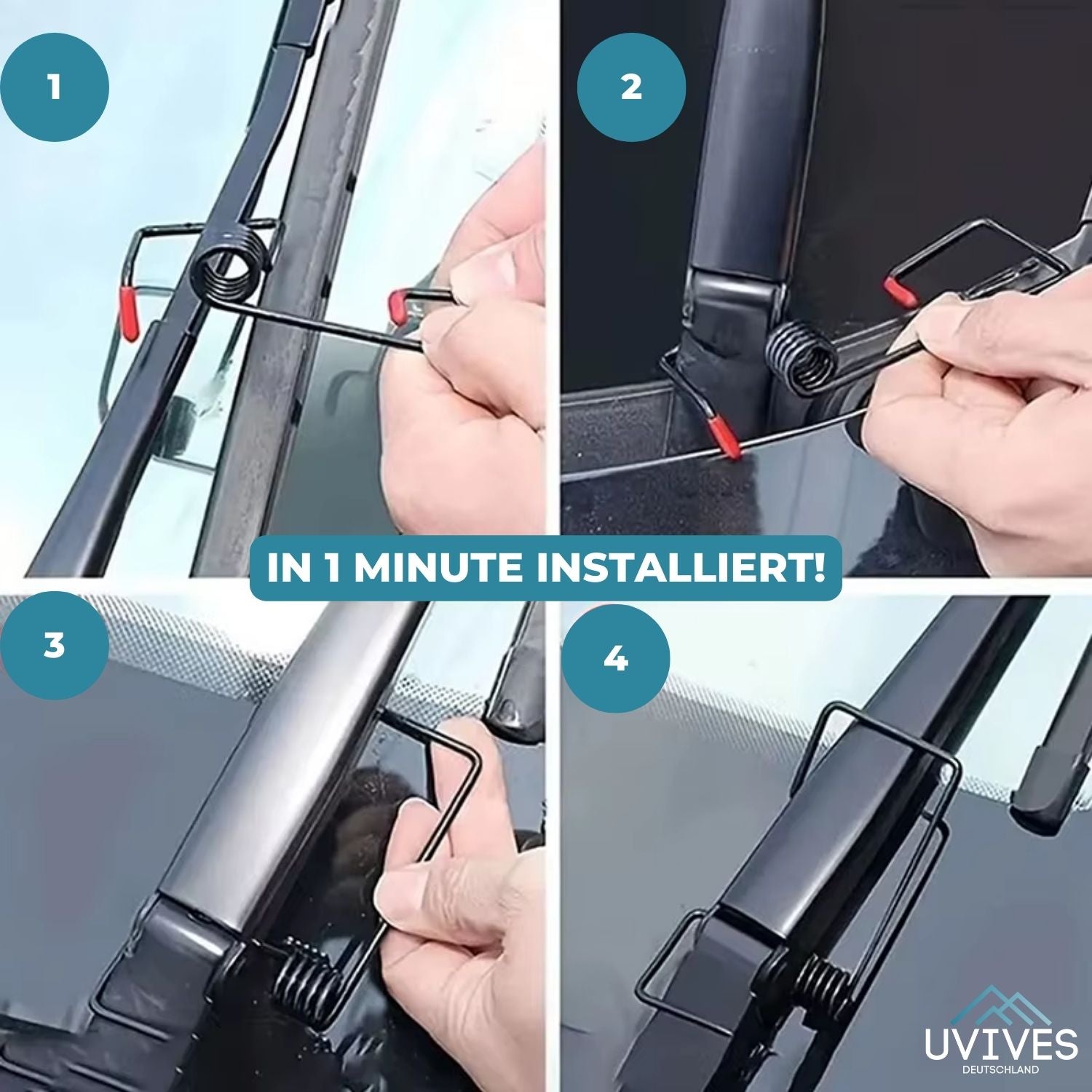 1

2

IN 1 MINUTE INSTALLIERT!

3

4

UVIVES
DEUTSCHLAND