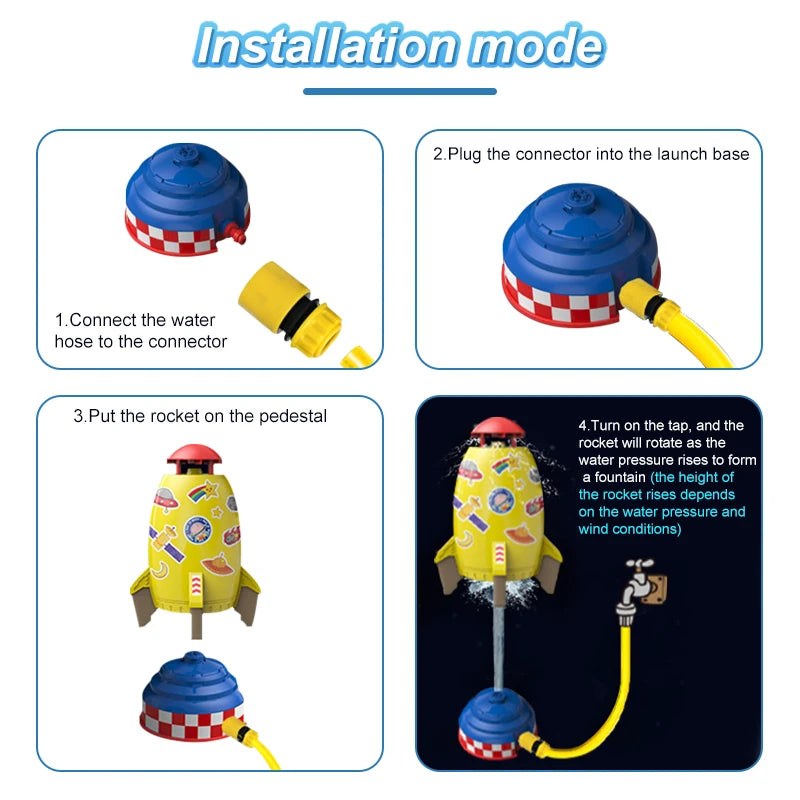 Installation mode

1.Connect the water hose to the connector

2.Plug the connector into the launch base

3.Put the rocket on the pedestal

4.Turn on the tap, and the rocket will rotate as the water pressure rises to form a fountain (the height of the rocket rises depends on the water pressure and wind conditions)