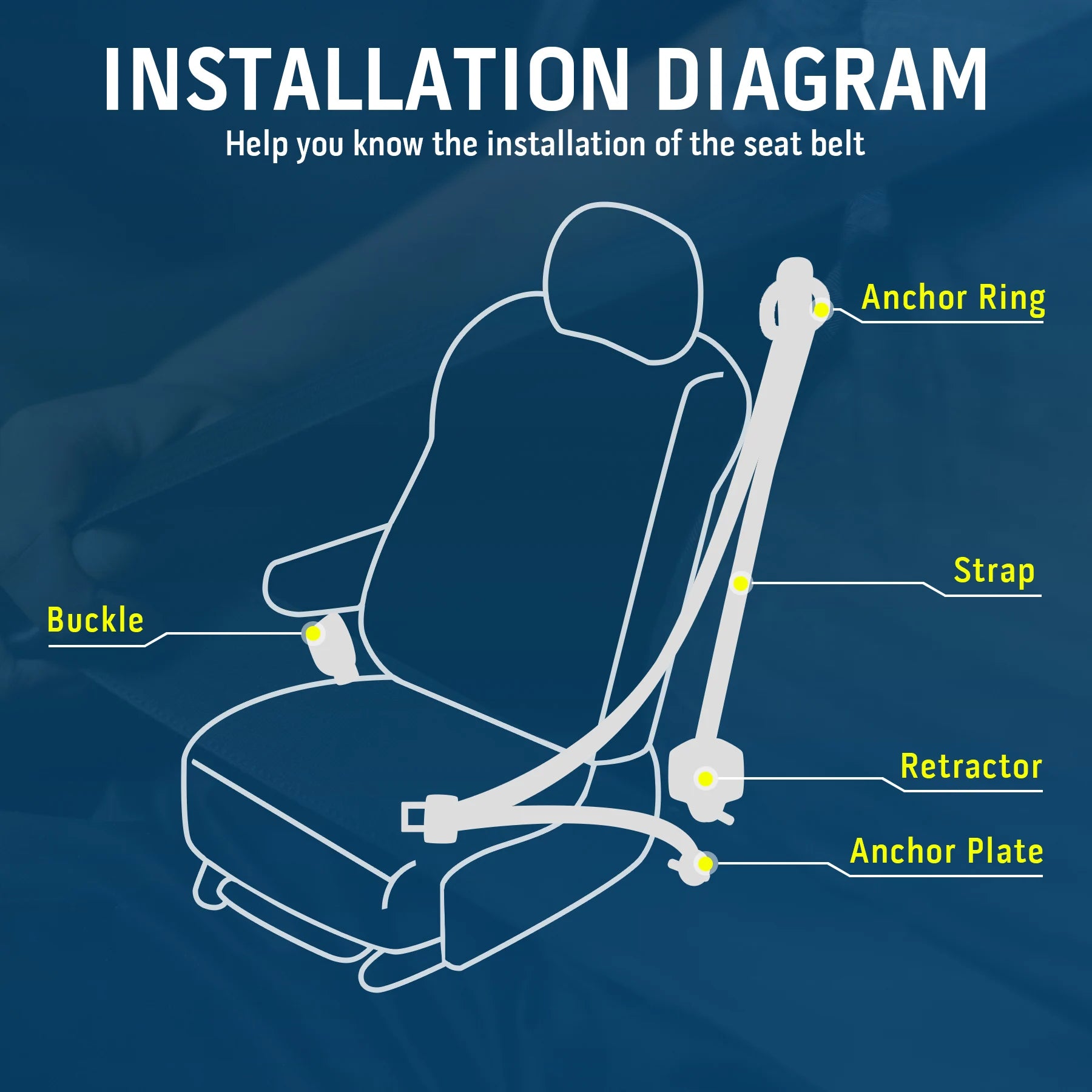 INSTALLATION DIAGRAM
Help you know the installation of the seat belt

Anchor Ring

Strap

Buckle

Retractor

Anchor Plate