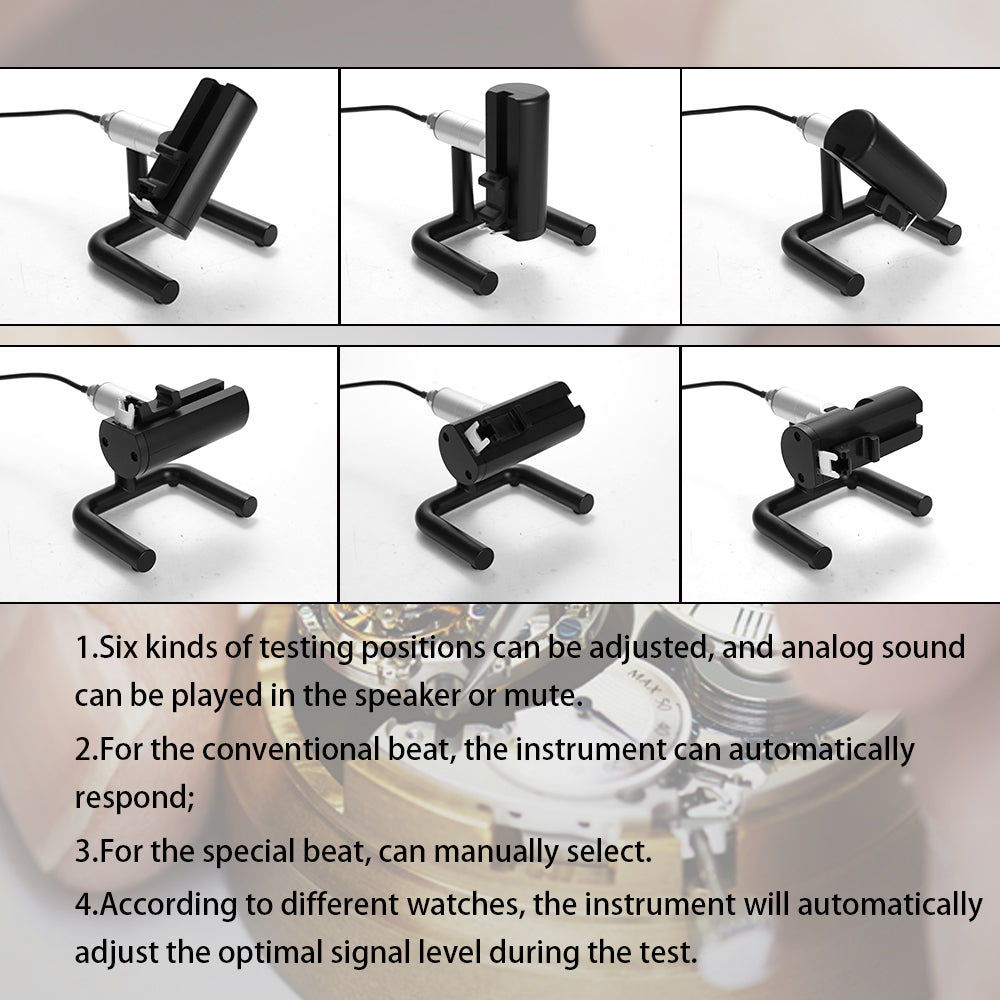 1.Six kinds of testing positions can be adjusted, and analog sound can be played in the speaker or mute.

2.For the conventional beat, the instrument can automatically respond;

3.For the special beat, can manually select.

4.According to different watches, the instrument will automatically adjust the optimal signal level during the test.